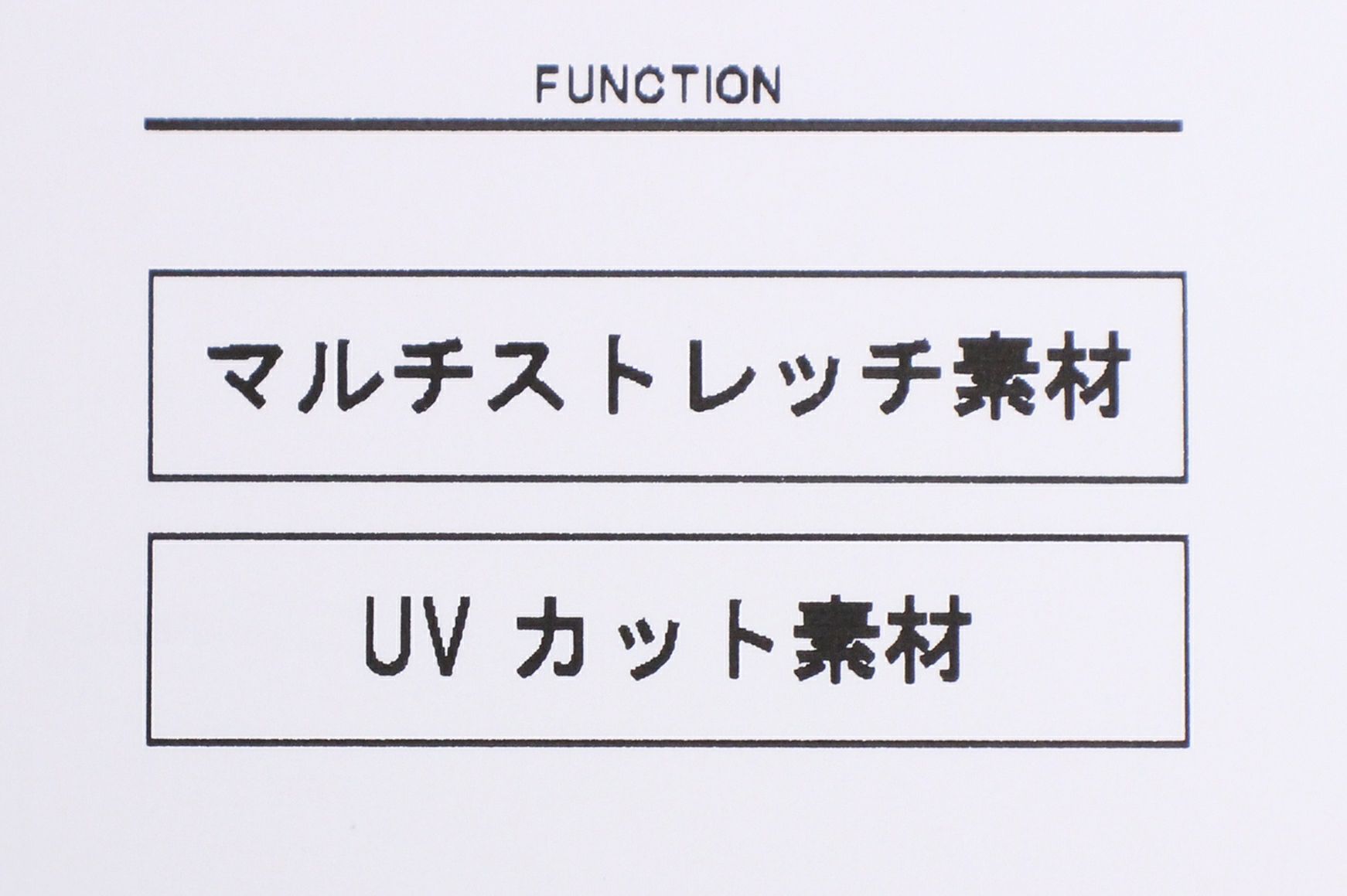 FUNCTION

マルチストレッチ素材

UVカット素材